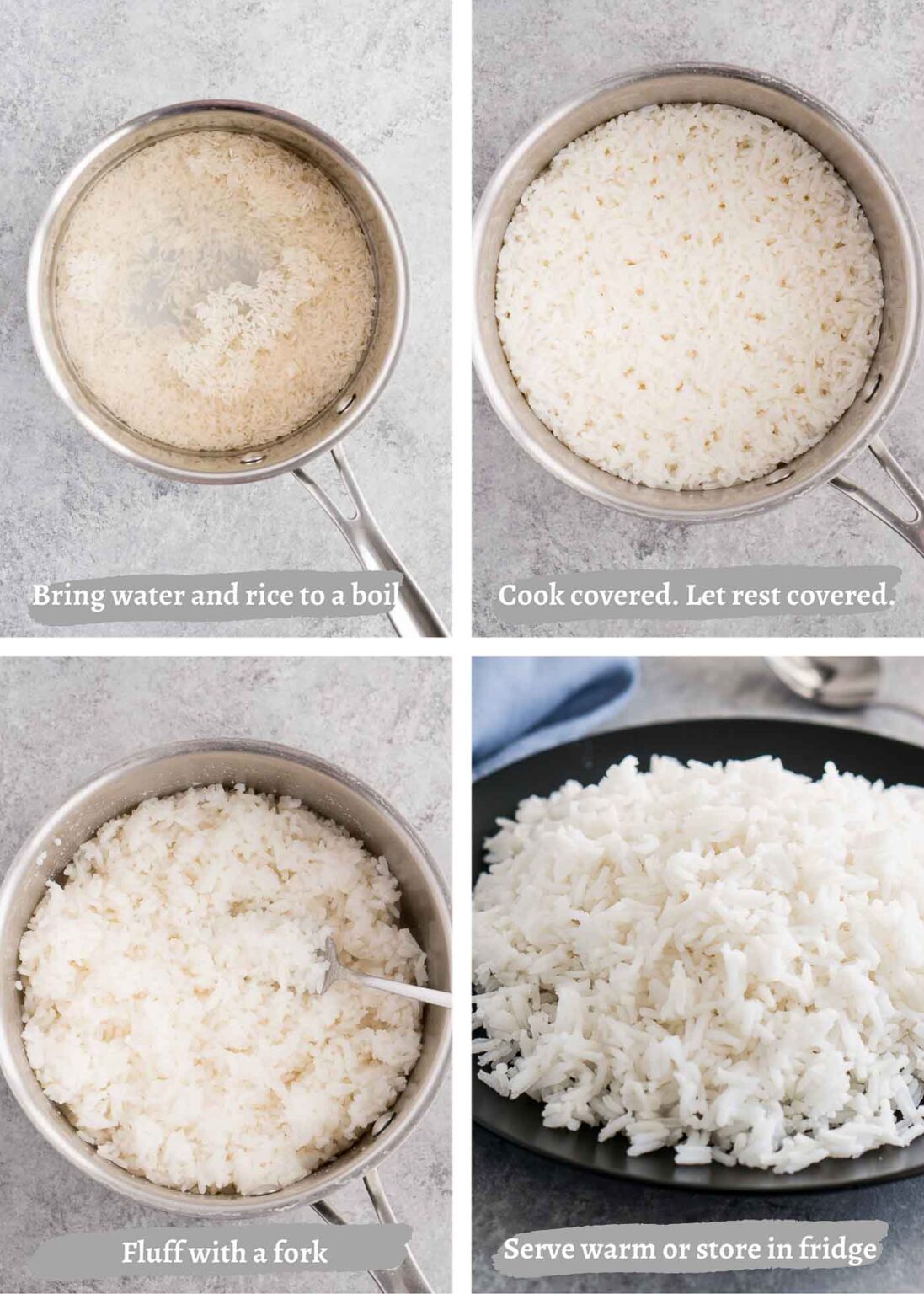 Bring water and rice to a boil

Cook covered. Let rest covered.

Fluff with a fork

Serve warm or store in fridge