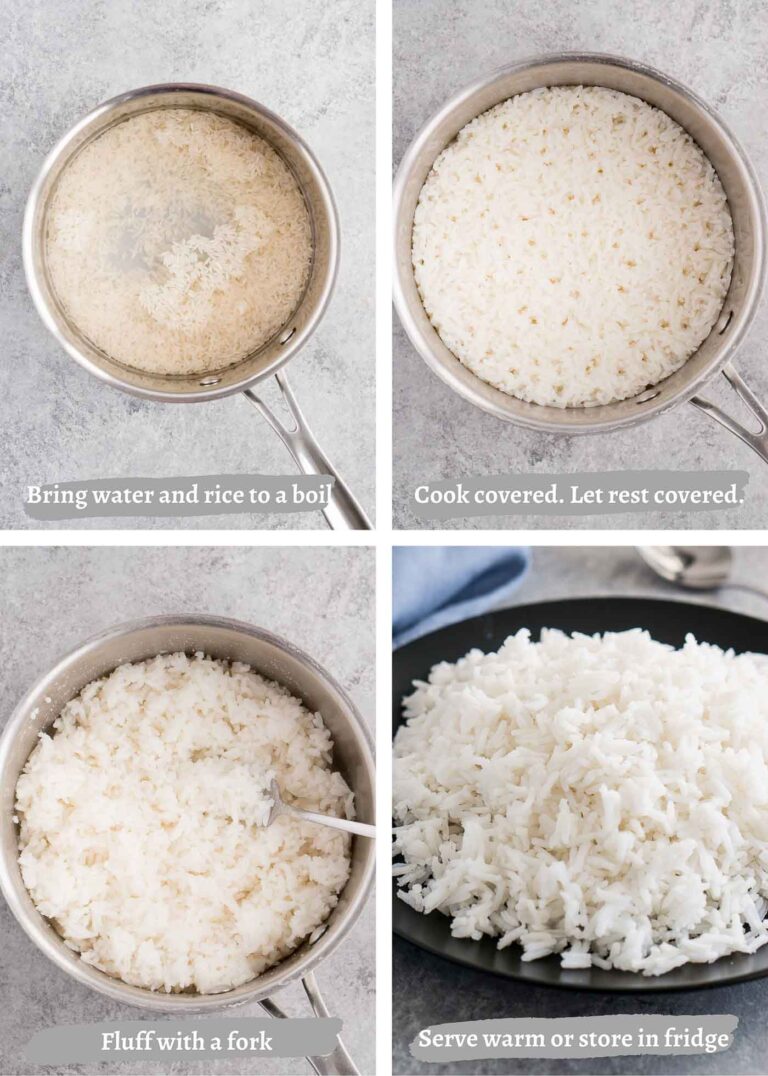 Bring water and rice to a boil

Cook covered. Let rest covered.

Fluff with a fork

Serve warm or store in fridge