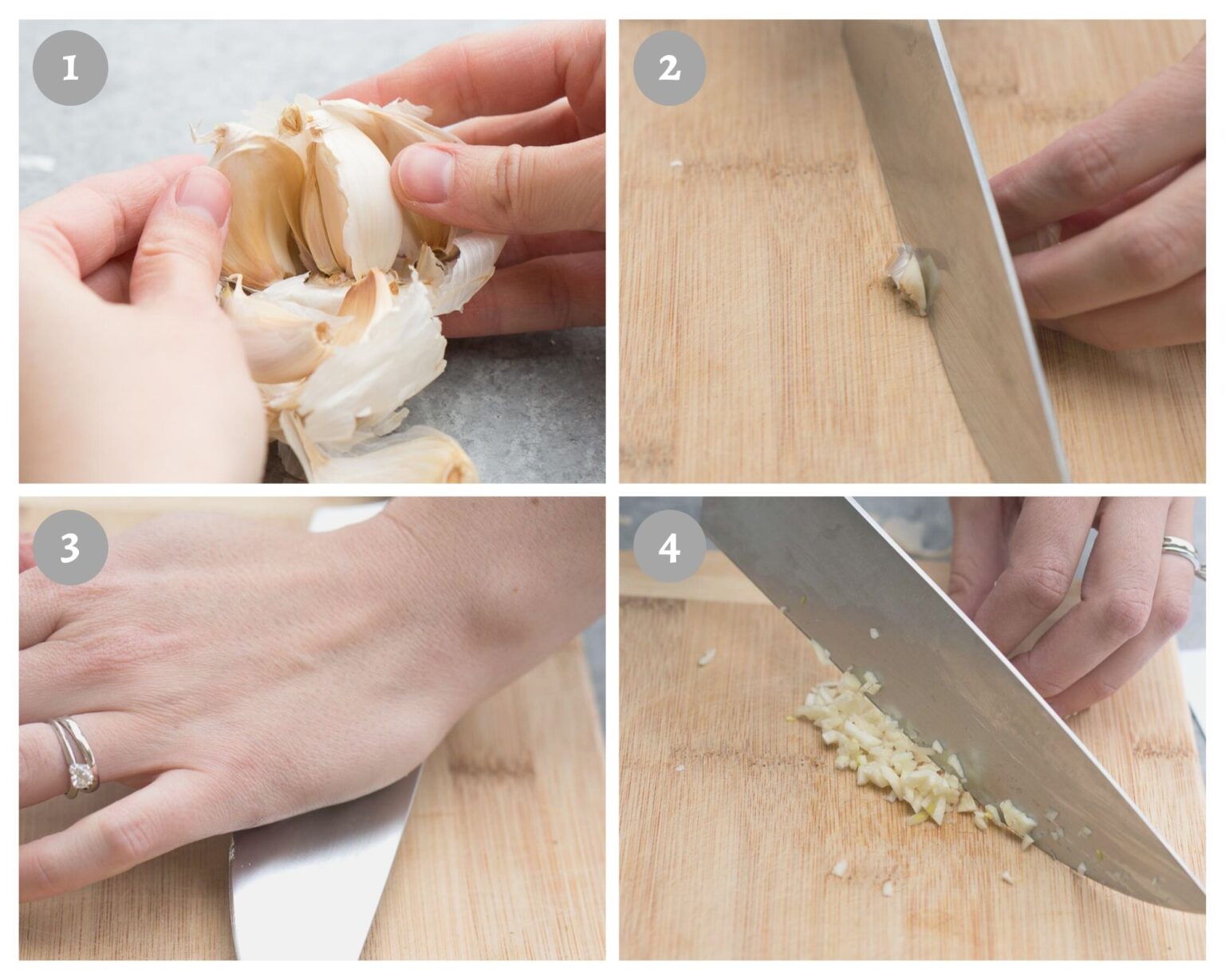 1

2

3

4