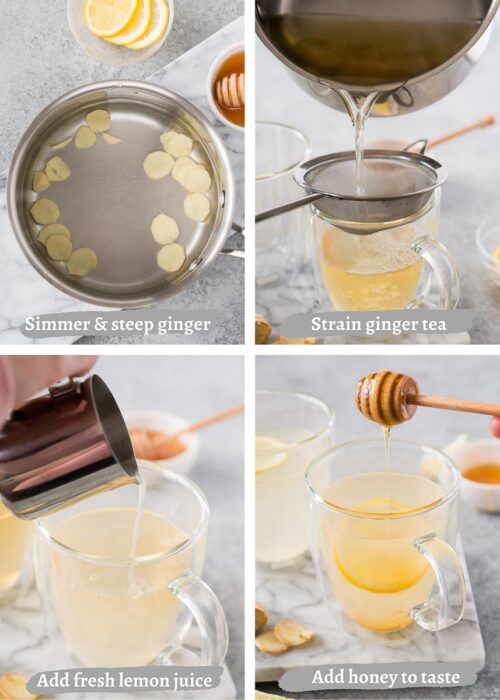 Simmer & steep ginger

Strain ginger tea

Add fresh lemon juice

Add honey to taste