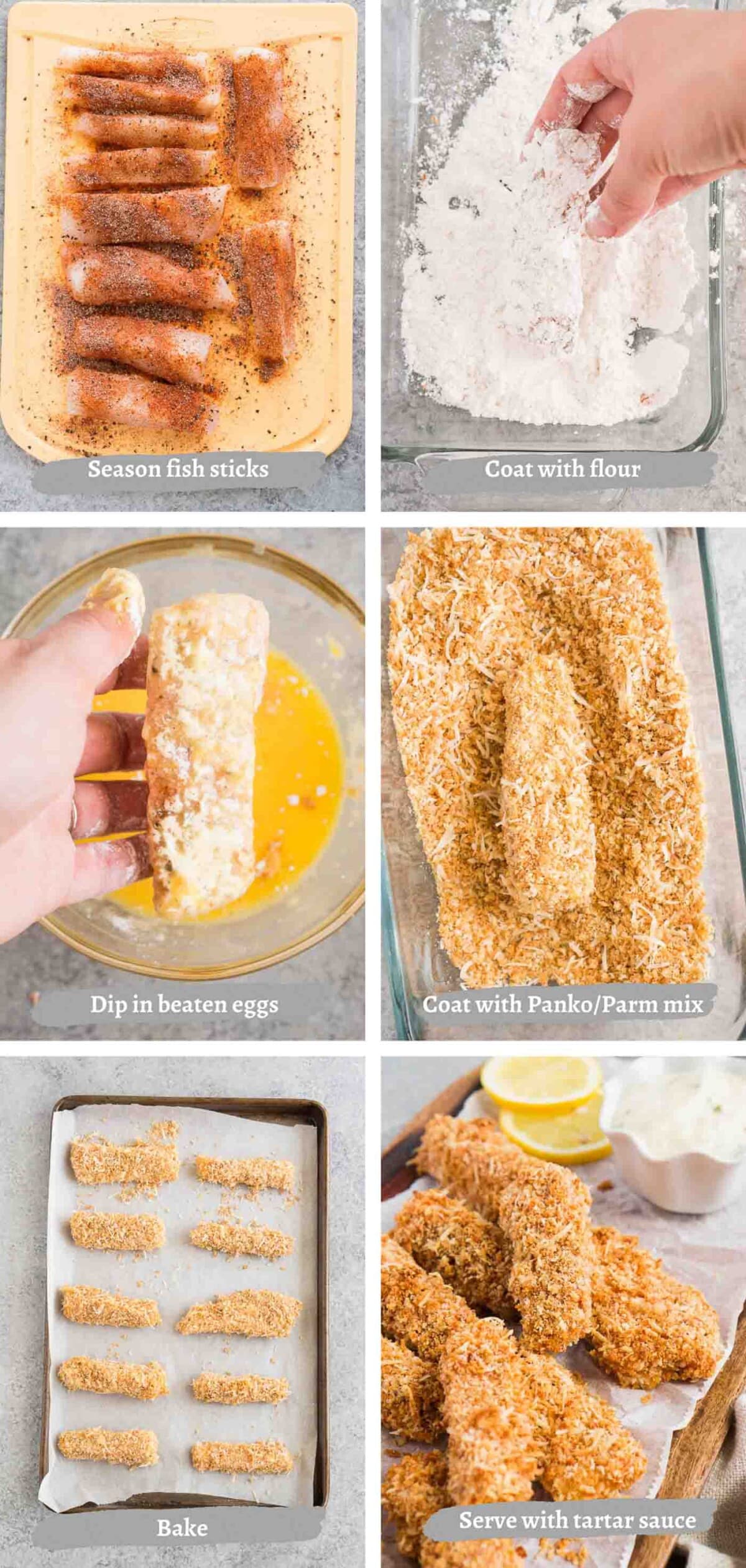 Season fish sticks

Coat with flour

Dip in beaten eggs

Coat with Panko/Parm mix

Bake

Serve with tartar sauce