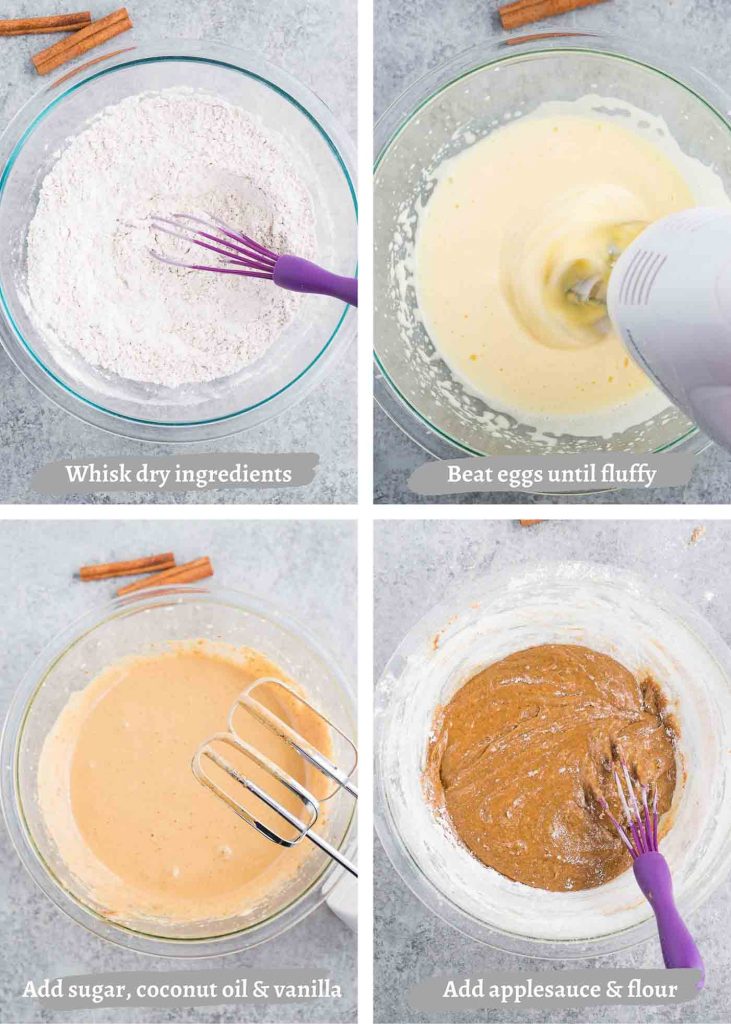 Whisk dry ingredients

Beat eggs until fluffy

Add sugar, coconut oil & vanilla

Add applesauce & flour