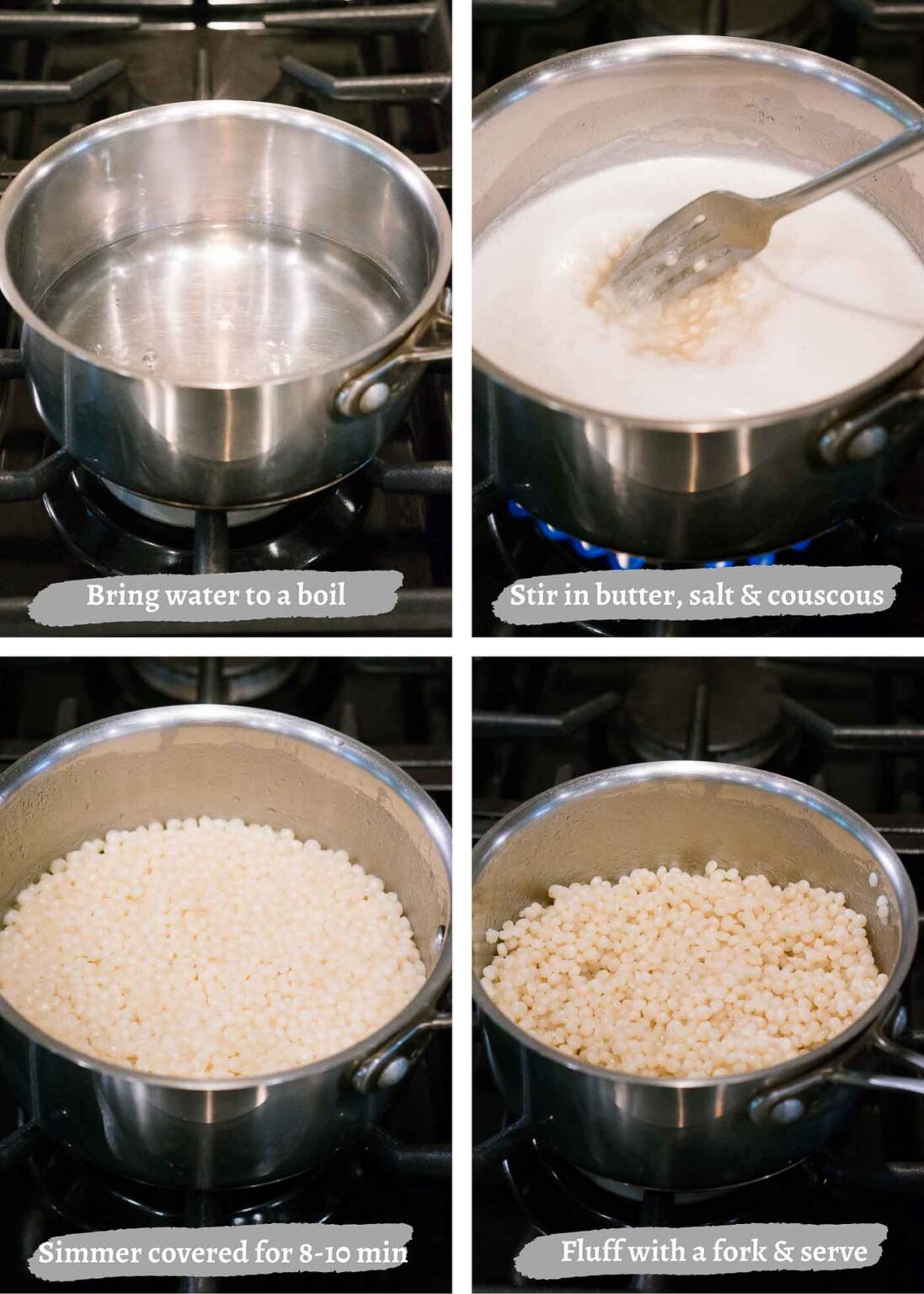 Bring water to a boil

Stir in butter, salt & couscous

Simmer covered for 8-10 min

Fluff with a fork & serve